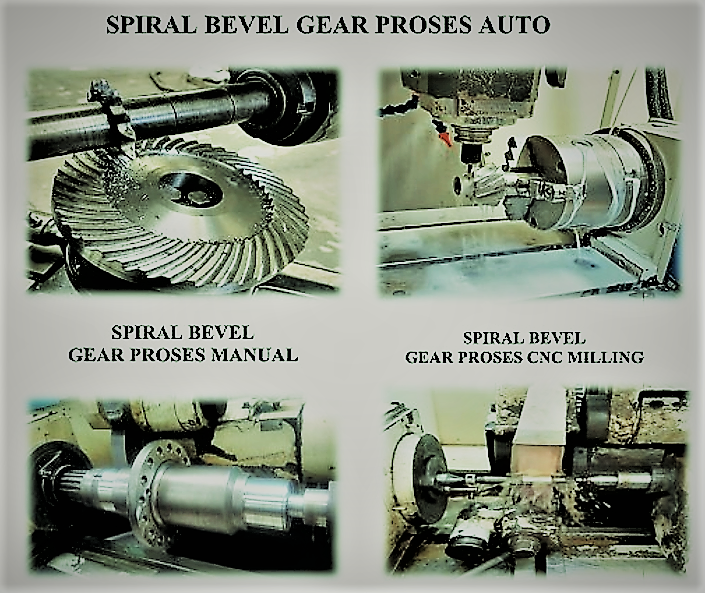 SPIRAL BEVEL GEAR PROSES AUTO

SPIRAL BEVEL
GEAR PROSES MANUAL

SPIRAL BEVEL
GEAR PROSES CNC MILLING